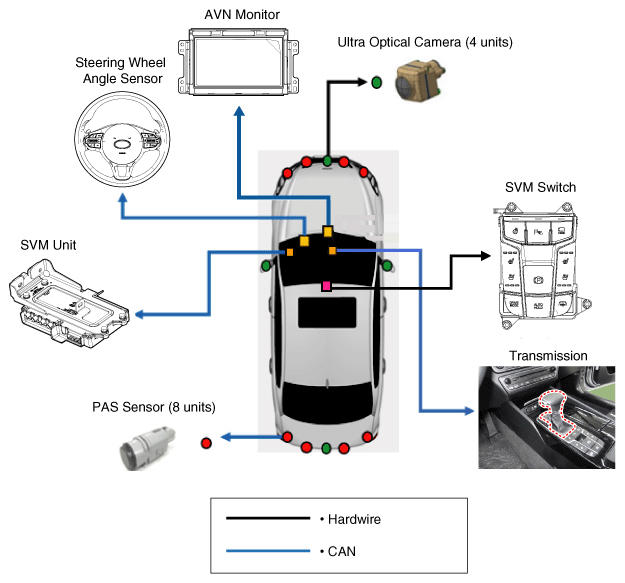 AVN Monitor

Ultra Optical Camera (4 units)

Steering Wheel Angle Sensor

SVM Switch

SVM Unit

Transmission

PAS Sensor (8 units)

• Hardwire

• CAN