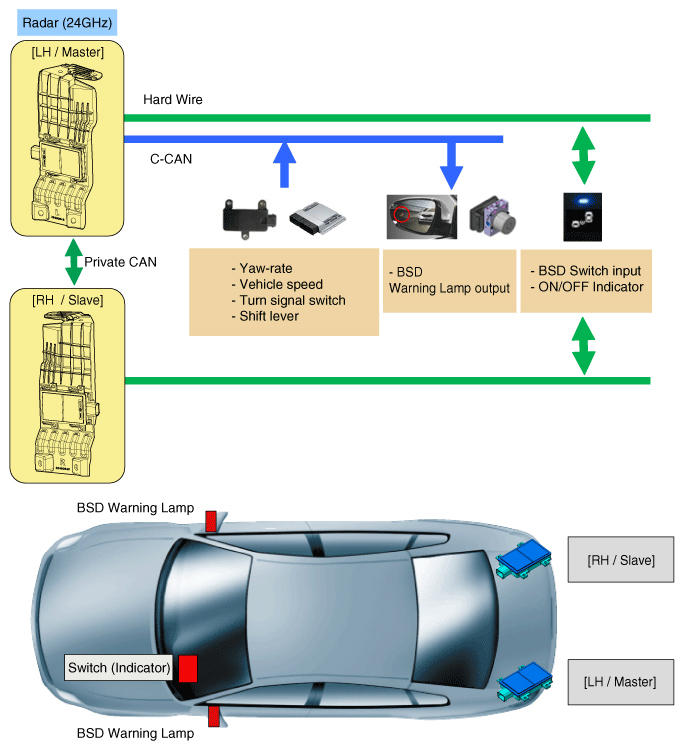 Radar (24GHz)

[LH / Master]

Hard Wire

C-CAN

Private CAN

[RH / Slave]

- Yaw-rate
- Vehicle speed
- Turn signal switch
- Shift lever

- BSD
Warning Lamp output

- BSD Switch input
- ON/OFF Indicator

BSD Warning Lamp

[RH / Slave]

Switch (Indicator)

[LH / Master]

BSD Warning Lamp