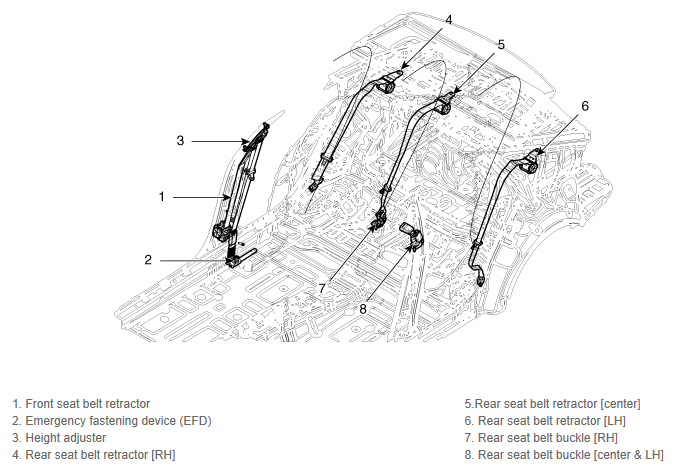 4
5
6
3
1
2
7
8

1. Front seat belt retractor
2. Emergency fastening device (EFD)
3. Height adjuster
4. Rear seat belt retractor [RH]

5.Rear seat belt retractor [center]
6. Rear seat belt retractor [LH]
7. Rear seat belt buckle [RH]
8. Rear seat belt buckle [center & LH]