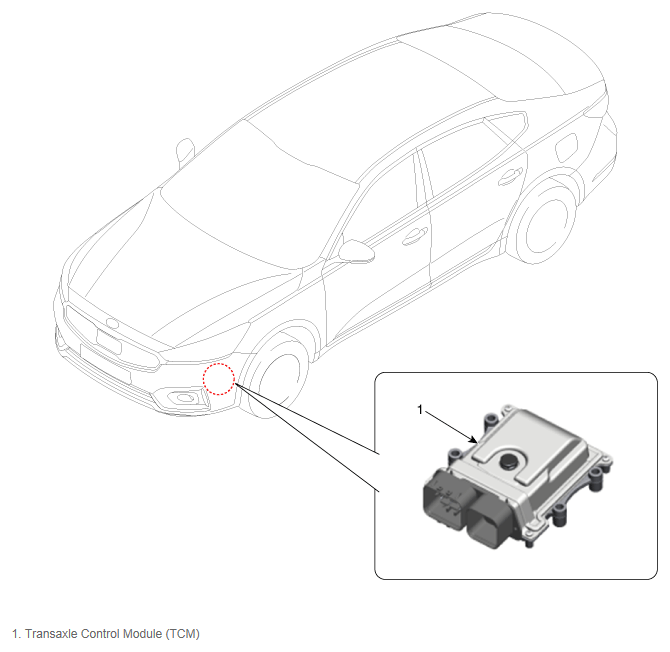 1

1. Transaxle Control Module (TCM)