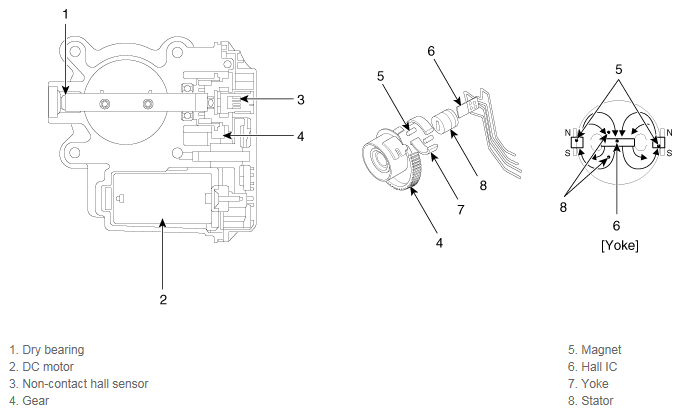 1
3
4
2

6
5
8
7
4

5
N
S
N
S
8
6
[Yoke]

1. Dry bearing
2. DC motor
3. Non-contact hall sensor
4. Gear

5. Magnet
6. Hall IC
7. Yoke
8. Stator