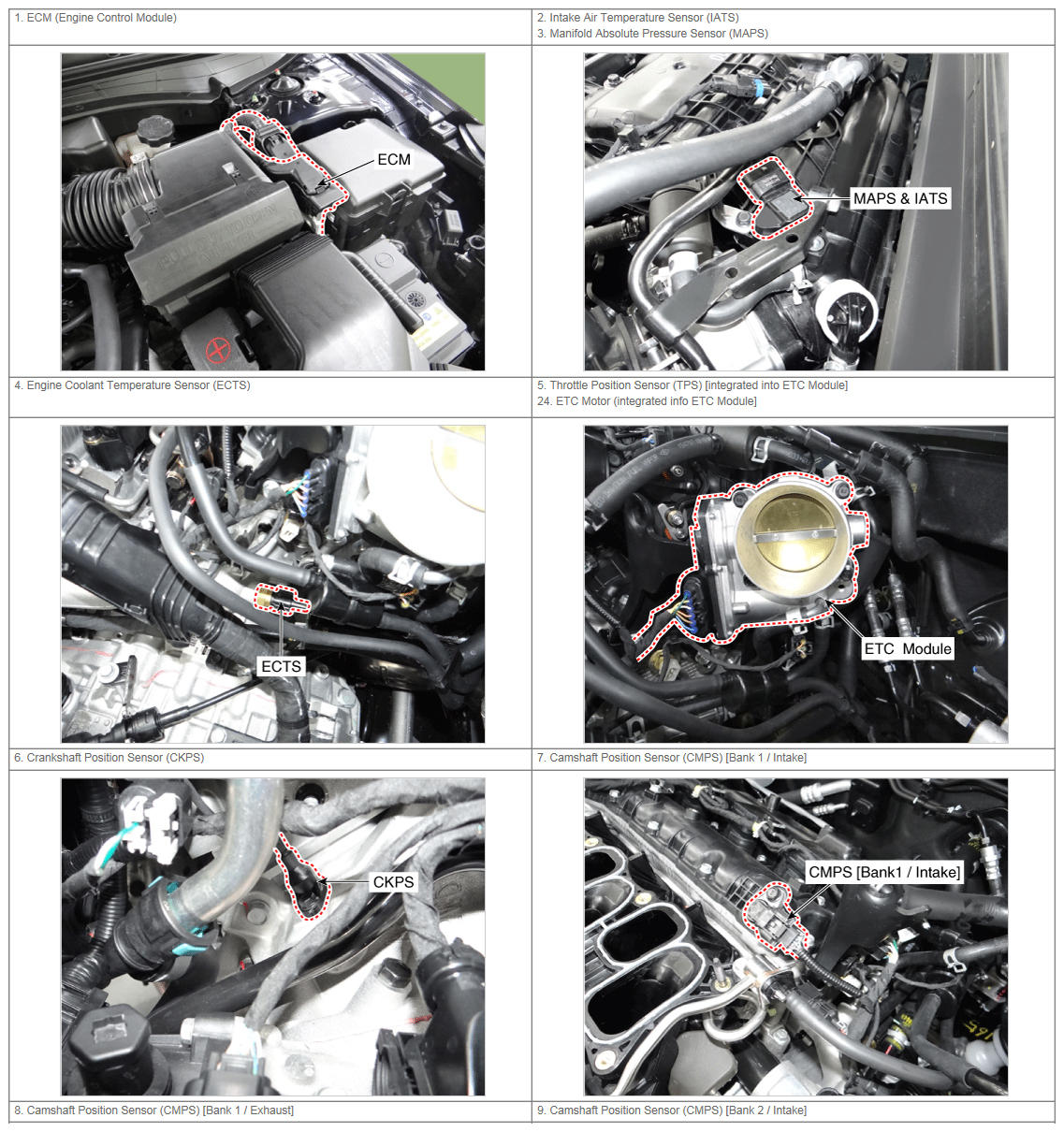 | 1. ECM (Engine Control Module) | 2. Intake Air Temperature Sensor (IATS)<br>3. Manifold Absolute Pressure Sensor (MAPS) |
|---|---|
| ECM | MAPS & IATS |
| 4. Engine Coolant Temperature Sensor (ECTS) | 5. Throttle Position Sensor (TPS) [integrated into ETC Module]<br>24. ETC Motor (integrated info ETC Module] |
| ECTS | ETC Module |
| 6. Crankshaft Position Sensor (CKPS) | 7. Camshaft Position Sensor (CMPS) [Bank 1 / Intake] |
| CKPS | CMPS [Bank1 / Intake] |
| 8. Camshaft Position Sensor (CMPS) [Bank 1 / Exhaust] | 9. Camshaft Position Sensor (CMPS) [Bank 2 / Intake] |