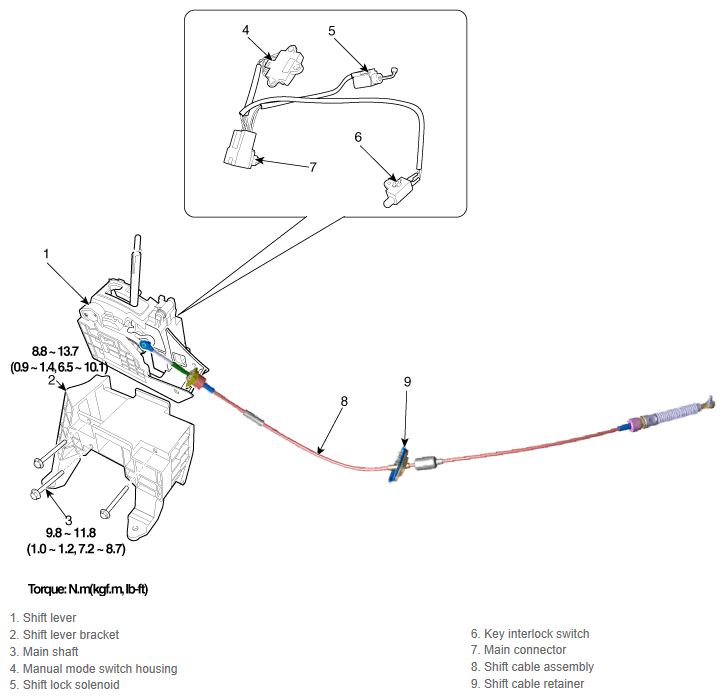 4

5

6

7

1

8.8 ~ 13.7
(0.9 ~ 1.4, 6.5 ~ 10.1)

2

9

8

3
9.8 ~ 11.8
(1.0 ~ 1.2, 7.2 ~ 8.7)

Torque: N.m(kgf.m, lb-ft)

1. Shift lever
2. Shift lever bracket
3. Main shaft
4. Manual mode switch housing
5. Shift lock solenoid

6. Key interlock switch
7. Main connector
8. Shift cable assembly
9. Shift cable retainer