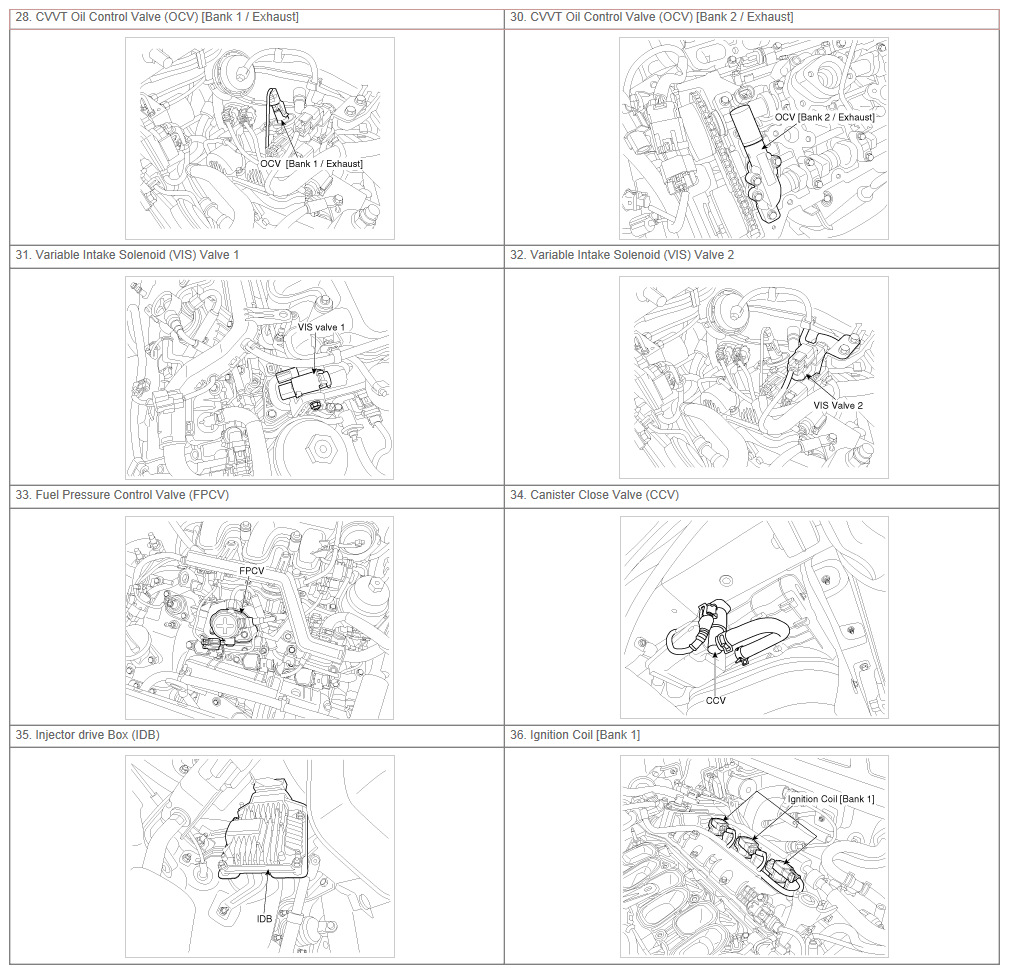 | 28. CVVT Oil Control Valve (OCV) [Bank 1 / Exhaust] | 30. CVVT Oil Control Valve (OCV) [Bank 2 / Exhaust] |
|---|---|
| OCV [Bank 1 / Exhaust] | OCV [Bank 2 / Exhaust] |
| 31. Variable Intake Solenoid (VIS) Valve 1 | 32. Variable Intake Solenoid (VIS) Valve 2 |
| VIS valve 1 | VIS Valve 2 |
| 33. Fuel Pressure Control Valve (FPCV) | 34. Canister Close Valve (CCV) |
| FPCV | CCV |
| 35. Injector drive Box (IDB) | 36. Ignition Coil [Bank 1] |
| IDB | Ignition Coil [Bank 1] |