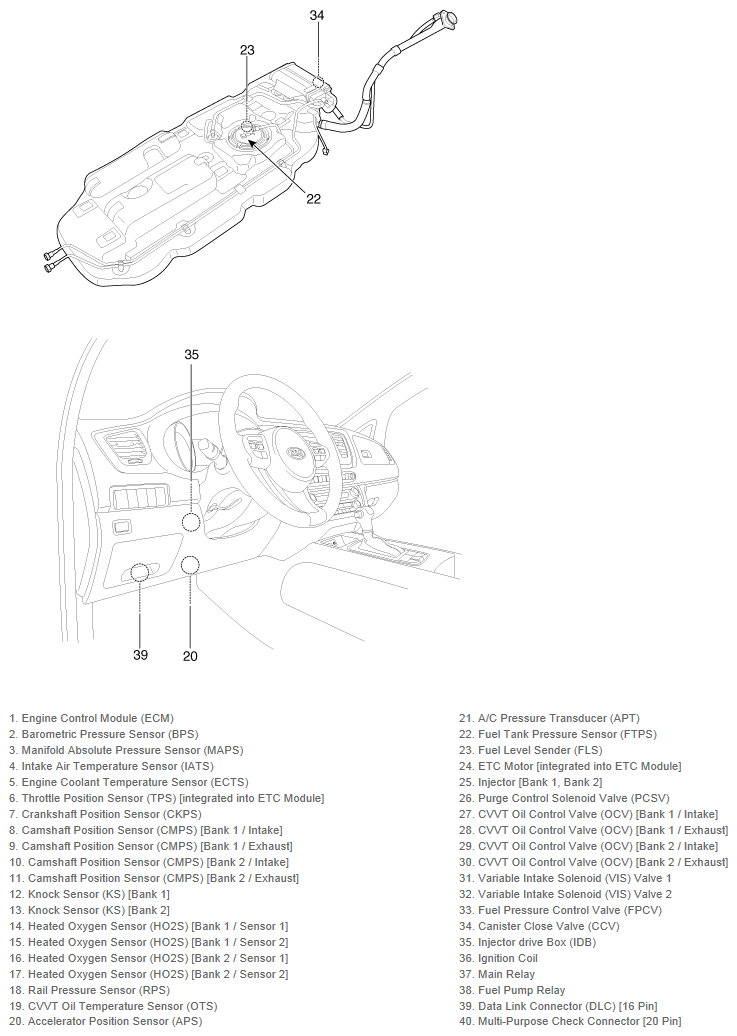 34

23

22

35

39

20

1. Engine Control Module (ECM)
2. Barometric Pressure Sensor (BPS)
3. Manifold Absolute Pressure Sensor (MAPS)
4. Intake Air Temperature Sensor (IATS)
5. Engine Coolant Temperature Sensor (ECTS)
6. Throttle Position Sensor (TPS) [integrated into ETC Module]
7. Crankshaft Position Sensor (CKPS)
8. Camshaft Position Sensor (CMPS) [Bank 1 / Intake]
9. Camshaft Position Sensor (CMPS) [Bank 1 / Exhaust]
10. Camshaft Position Sensor (CMPS) [Bank 2 / Intake]
11. Camshaft Position Sensor (CMPS) [Bank 2 / Exhaust]
12. Knock Sensor (KS) [Bank 1]
13. Knock Sensor (KS) [Bank 2]
14. Heated Oxygen Sensor (HO2S) [Bank 1 / Sensor 1]
15. Heated Oxygen Sensor (HO2S) [Bank 1 / Sensor 2]
16. Heated Oxygen Sensor (HO2S) [Bank 2 / Sensor 1]
17. Heated Oxygen Sensor (HO2S) [Bank 2 / Sensor 2]
18. Rail Pressure Sensor (RPS)
19. CVVT Oil Temperature Sensor (OTS)
20. Accelerator Position Sensor (APS)

21. A/C Pressure Transducer (APT)
22. Fuel Tank Pressure Sensor (FTPS)
23. Fuel Level Sender (FLS)
24. ETC Motor [integrated into ETC Module]
25. Injector [Bank 1, Bank 2]
26. Purge Control Solenoid Valve (PCSV)
27. CVVT Oil Control Valve (OCV) [Bank 1 / Intake]
28. CVVT Oil Control Valve (OCV) [Bank 1 / Exhaust]
29. CVVT Oil Control Valve (OCV) [Bank 2 / Intake]
30. CVVT Oil Control Valve (OCV) [Bank 2 / Exhaust]
31. Variable Intake Solenoid (VIS) Valve 1
32. Variable Intake Solenoid (VIS) Valve 2
33. Fuel Pressure Control Valve (FPCV)
34. Canister Close Valve (CCV)
35. Injector drive Box (IDB)
36. Ignition Coil
37. Main Relay
38. Fuel Pump Relay
39. Data Link Connector (DLC) [16 Pin]
40. Multi-Purpose Check Connector [20 Pin]