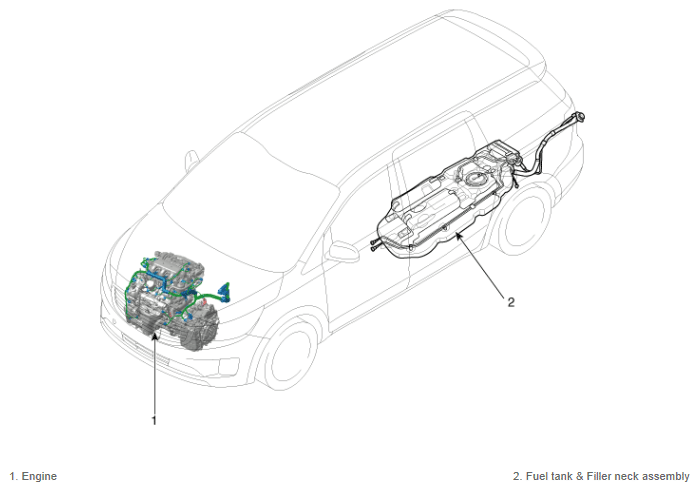 2

1

1. Engine

2. Fuel tank & Filler neck assembly