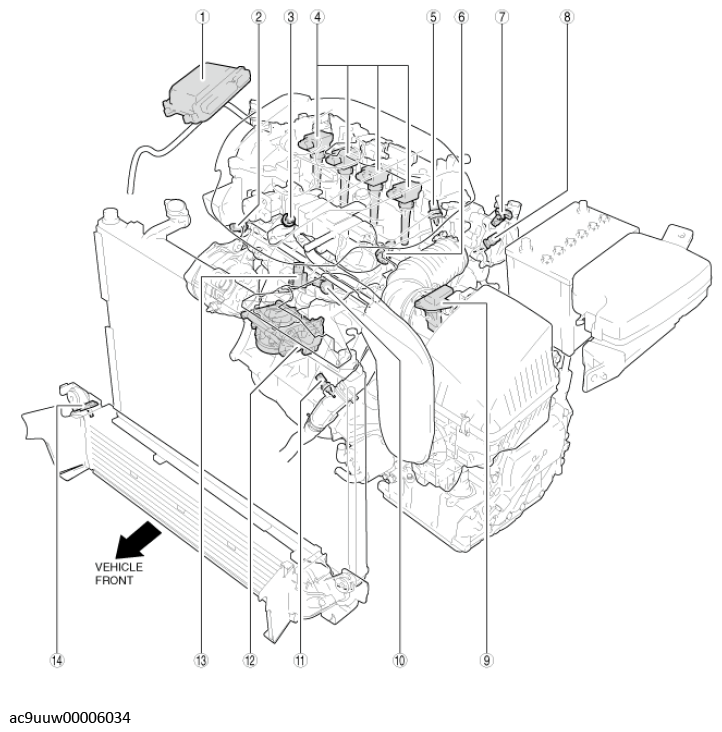 1
2
3
4
5
6
7
8
VEHICLE FRONT
14
13
12
11
10
9
ac9uuw00006034