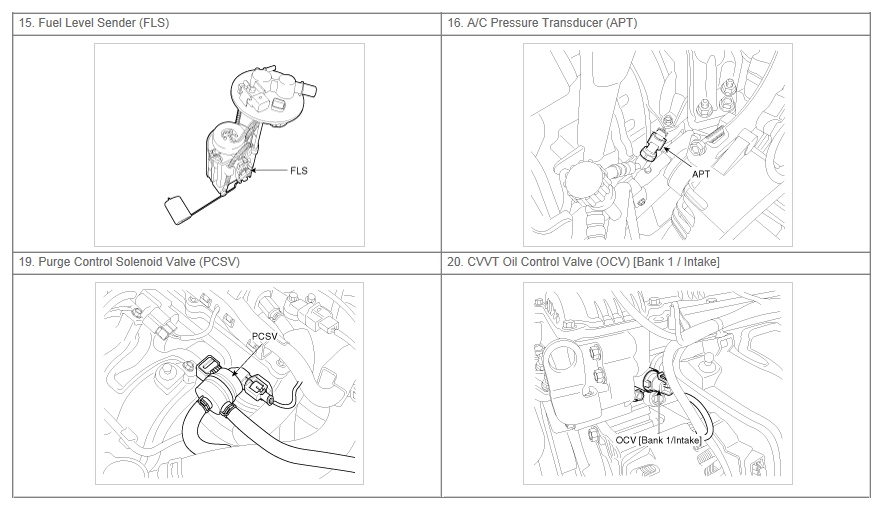 | 15. Fuel Level Sender (FLS) | 16. A/C Pressure Transducer (APT) |
|---|---|
| FLS | APT |
| 19. Purge Control Solenoid Valve (PCSV) | 20. CVVT Oil Control Valve (OCV) [Bank 1 / Intake] |
| PCSV | OCV [Bank 1/Intake] |