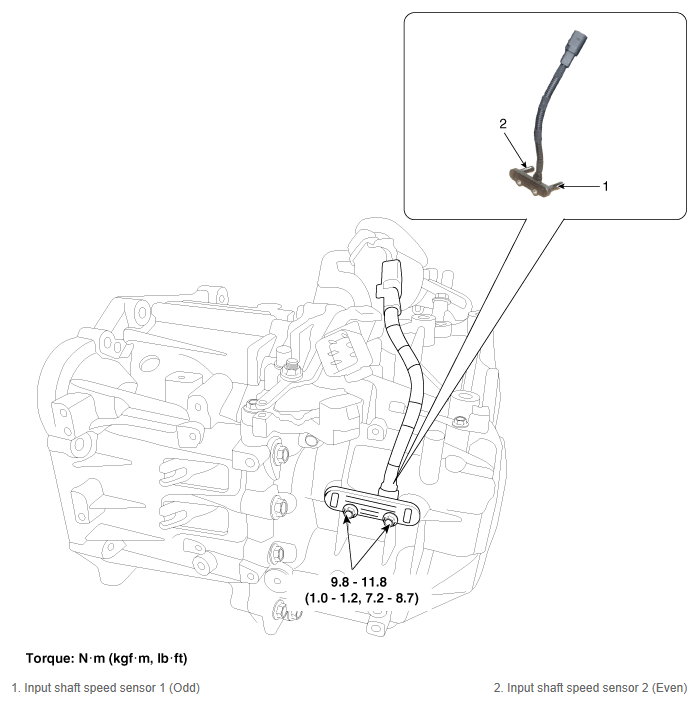 2

1

9.8 - 11.8
(1.0 - 1.2, 7.2 - 8.7)

Torque: N·m (kgf·m, lb·ft)

1. Input shaft speed sensor 1 (Odd)

2. Input shaft speed sensor 2 (Even)