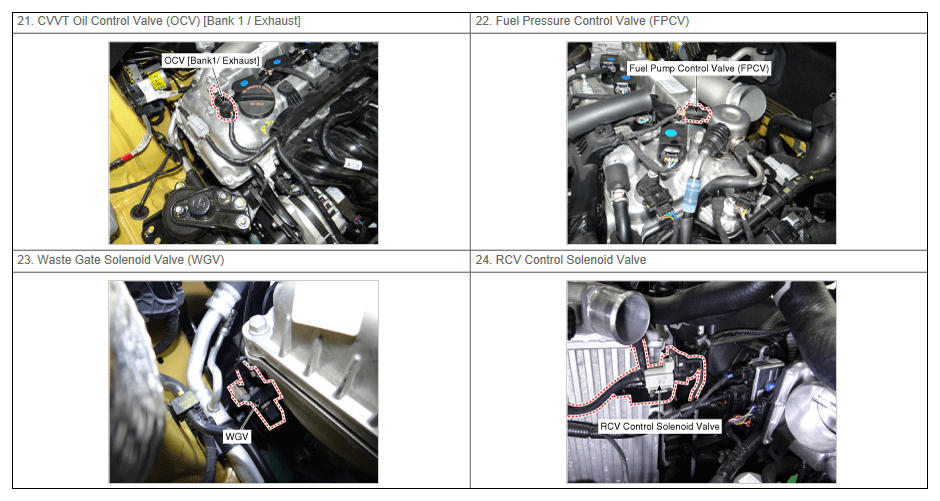 | 21. CVVT Oil Control Valve (OCV) [Bank 1 / Exhaust] | 22. Fuel Pressure Control Valve (FPCV) |
|---|---|
| OCV [Bank1/ Exhaust] | Fuel Pump Control Valve (FPCV) |
| 23. Waste Gate Solenoid Valve (WGV) | 24. RCV Control Solenoid Valve |
| WGV | RCV Control Solenoid Valve |