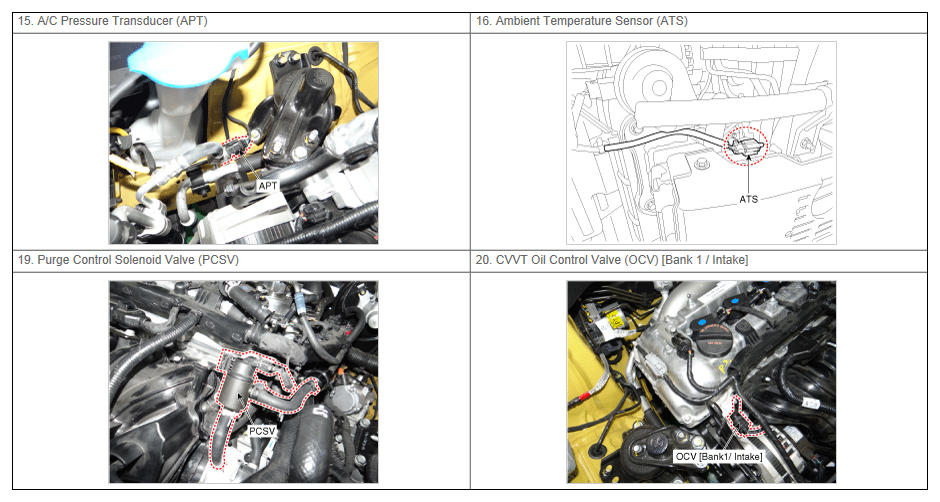 | 15. A/C Pressure Transducer (APT) | 16. Ambient Temperature Sensor (ATS) |
|---|---|
| APT | ATS |
| 19. Purge Control Solenoid Valve (PCSV) | 20. CVVT Oil Control Valve (OCV) [Bank 1 / Intake] |
| PCSV | OCV [Bank1/ Intake] |