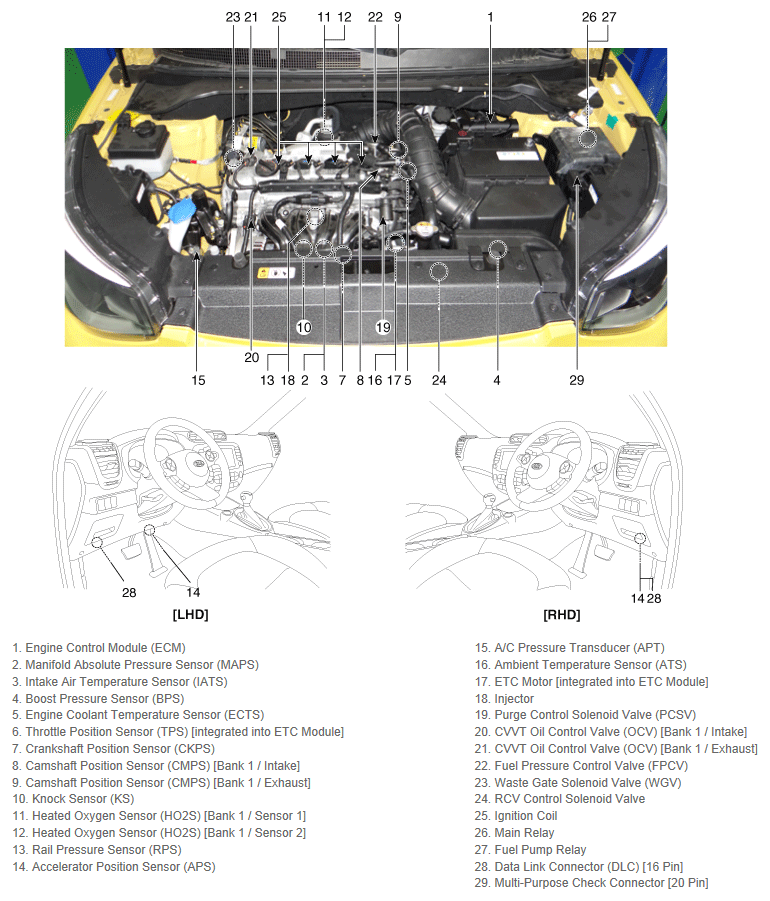 23 21 25 11 12 22 9 1 26 27

10

19

20

15 13 18 2 3 7 8 16 17 5 24 4 29

28 14

[LHD]

14 28

[RHD]

1. Engine Control Module (ECM)
2. Manifold Absolute Pressure Sensor (MAPS)
3. Intake Air Temperature Sensor (IATS)
4. Boost Pressure Sensor (BPS)
5. Engine Coolant Temperature Sensor (ECTS)
6. Throttle Position Sensor (TPS) [integrated into ETC Module]
7. Crankshaft Position Sensor (CKPS)
8. Camshaft Position Sensor (CMPS) [Bank 1 / Intake]
9. Camshaft Position Sensor (CMPS) [Bank 1 / Exhaust]
10. Knock Sensor (KS)
11. Heated Oxygen Sensor (HO2S) [Bank 1 / Sensor 1]
12. Heated Oxygen Sensor (HO2S) [Bank 1 / Sensor 2]
13. Rail Pressure Sensor (RPS)
14. Accelerator Position Sensor (APS)

15. A/C Pressure Transducer (APT)
16. Ambient Temperature Sensor (ATS)
17. ETC Motor [integrated into ETC Module]
18. Injector
19. Purge Control Solenoid Valve (PCSV)
20. CVVT Oil Control Valve (OCV) [Bank 1 / Intake]
21. CVVT Oil Control Valve (OCV) [Bank 1 / Exhaust]
22. Fuel Pressure Control Valve (FPCV)
23. Waste Gate Solenoid Valve (WGV)
24. RCV Control Solenoid Valve
25. Ignition Coil
26. Main Relay
27. Fuel Pump Relay
28. Data Link Connector (DLC) [16 Pin]
29. Multi-Purpose Check Connector [20 Pin]