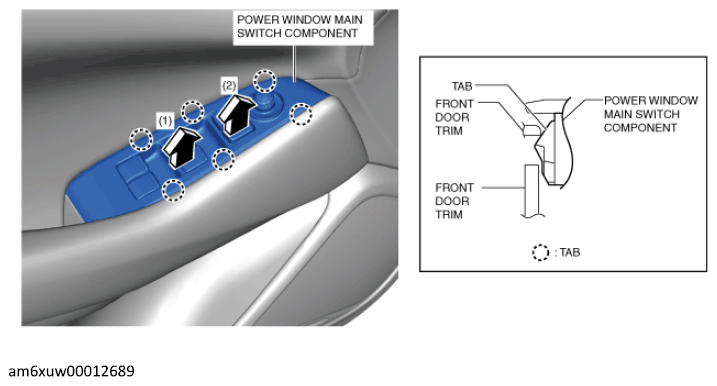 POWER WINDOW MAIN SWITCH COMPONENT

(2)

(1)

TAB

FRONT DOOR TRIM

POWER WINDOW MAIN SWITCH COMPONENT

FRONT DOOR TRIM

: TAB

am6xuw00012689