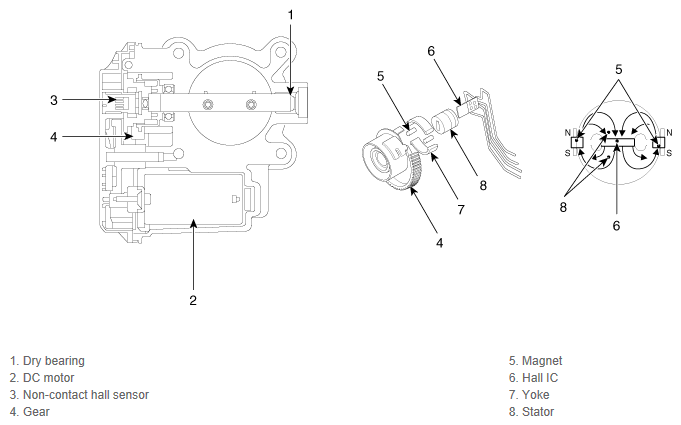 1
3
4
2
6
5
8
7
4
5
N
S
N
S
8
6

1. Dry bearing
2. DC motor
3. Non-contact hall sensor
4. Gear

5. Magnet
6. Hall IC
7. Yoke
8. Stator