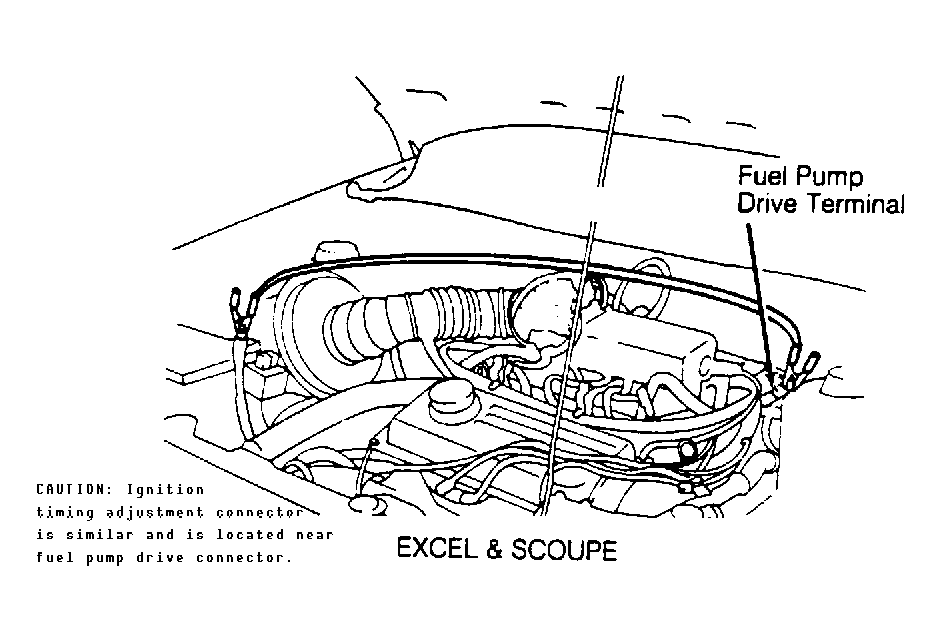 Fuel Pump
Drive Terminal

CAUTION: Ignition timing adjustment connector is similar and is located near fuel pump drive connector.

EXCEL & SCOUPE