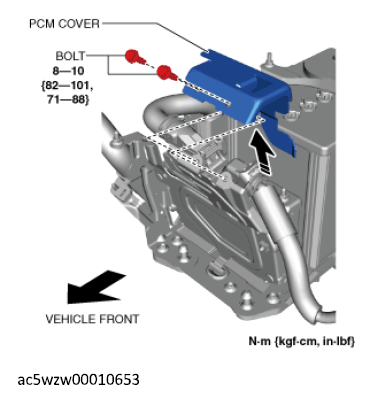 PCM COVER

BOLT
8—10
{82—101,
71—88}

VEHICLE FRONT

N·m {kgf·cm, in·lbf}

ac5wzw00010653