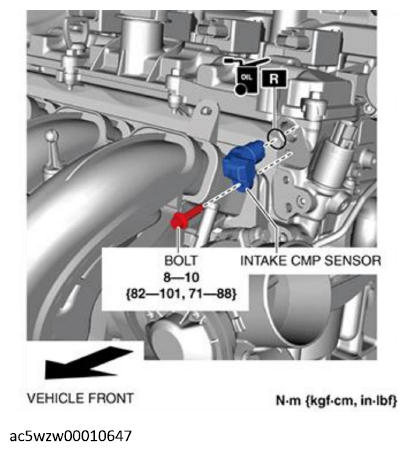 OIL

R

BOLT
8—10
{82—101, 71—88}

INTAKE CMP SENSOR

VEHICLE FRONT

N·m {kgf·cm, in·lbf}

ac5wzw00010647