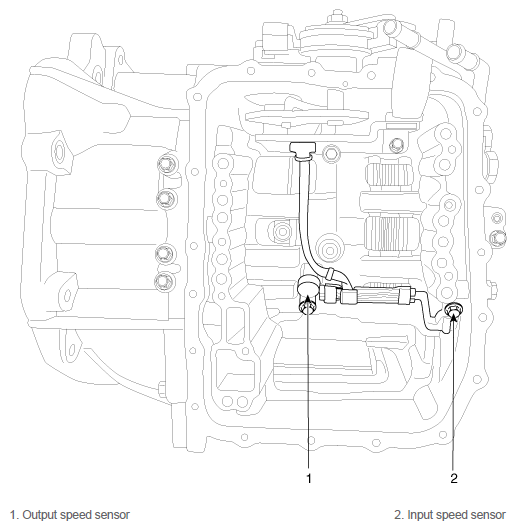 1

2

1. Output speed sensor

2. Input speed sensor