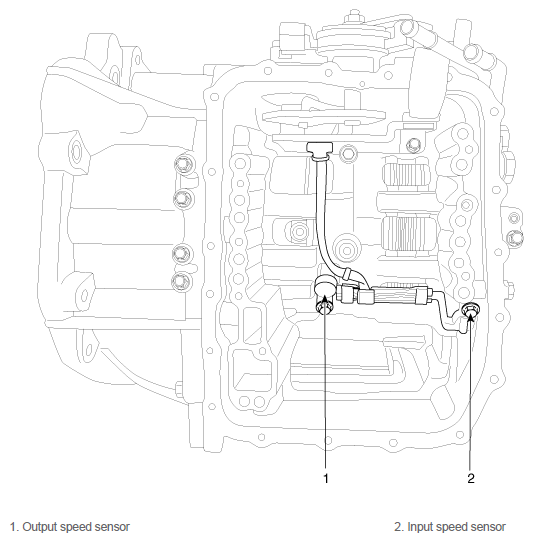 1

2

1. Output speed sensor

2. Input speed sensor