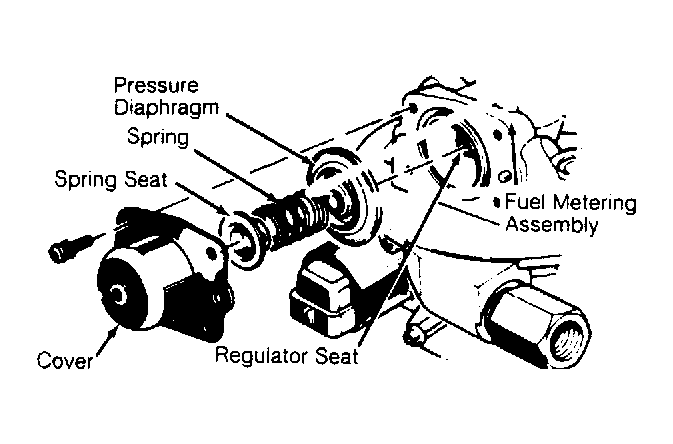 Pressure Diaphragm
Spring
Spring Seat
Fuel Metering Assembly
Cover
Regulator Seat