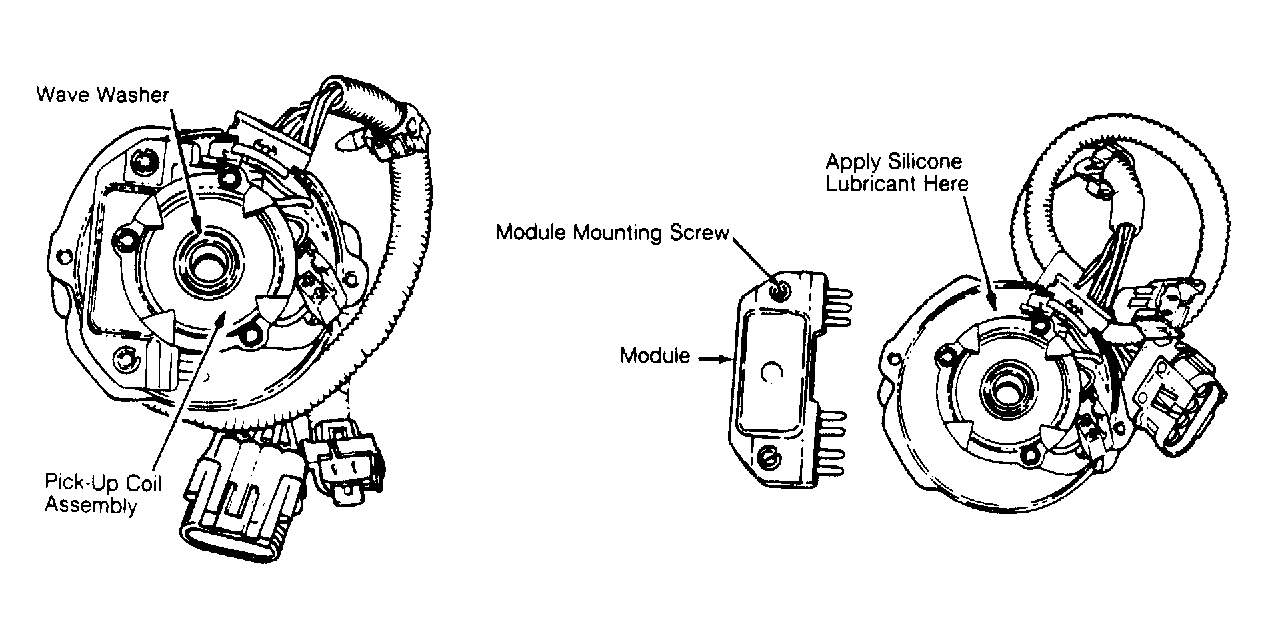 Wave Washer

Pick-Up Coil Assembly

Module Mounting Screw

Module

Apply Silicone Lubricant Here