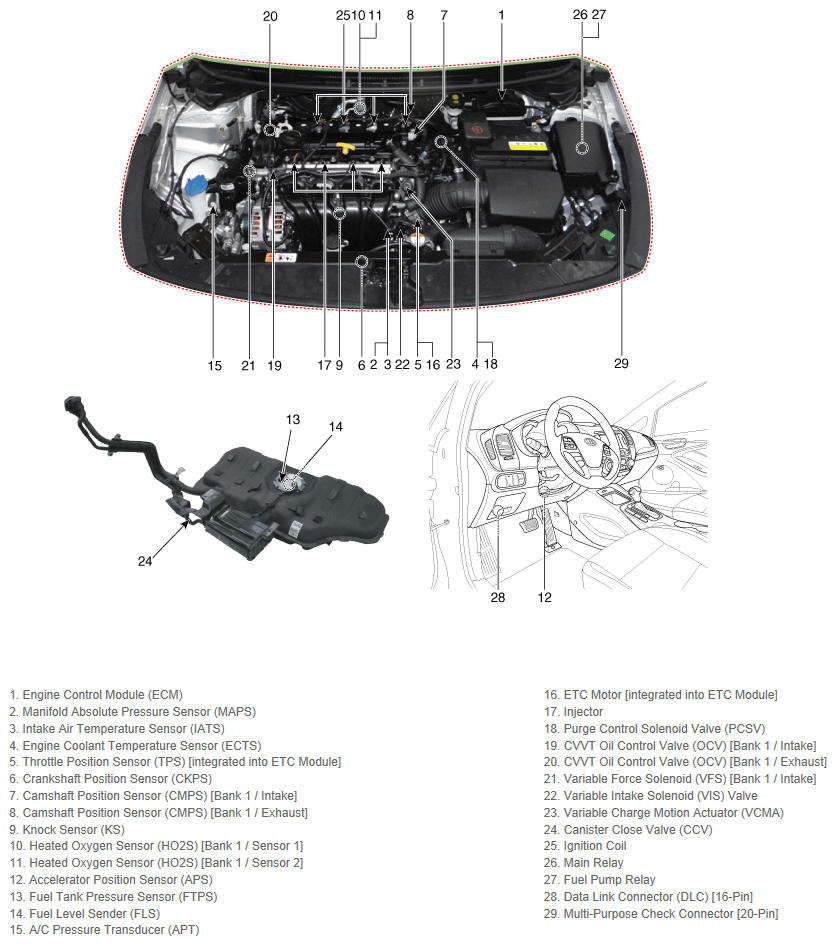 20
25
10
11
8
7
1
26
27

15
21
19
17
9
6
2
3
22
5
16
23
4
18
29

13
14
24

28
12

1. Engine Control Module (ECM)
2. Manifold Absolute Pressure Sensor (MAPS)
3. Intake Air Temperature Sensor (IATS)
4. Engine Coolant Temperature Sensor (ECTS)
5. Throttle Position Sensor (TPS) [integrated into ETC Module]
6. Crankshaft Position Sensor (CKPS)
7. Camshaft Position Sensor (CMPS) [Bank 1 / Intake]
8. Camshaft Position Sensor (CMPS) [Bank 1 / Exhaust]
9. Knock Sensor (KS)
10. Heated Oxygen Sensor (HO2S) [Bank 1 / Sensor 1]
11. Heated Oxygen Sensor (HO2S) [Bank 1 / Sensor 2]
12. Accelerator Position Sensor (APS)
13. Fuel Tank Pressure Sensor (FTPS)
14. Fuel Level Sender (FLS)
15. A/C Pressure Transducer (APT)

16. ETC Motor [integrated into ETC Module]
17. Injector
18. Purge Control Solenoid Valve (PCSV)
19. CVVT Oil Control Valve (OCV) [Bank 1 / Intake]
20. CVVT Oil Control Valve (OCV) [Bank 1 / Exhaust]
21. Variable Force Solenoid (VFS) [Bank 1 / Intake]
22. Variable Intake Solenoid (VIS) Valve
23. Variable Charge Motion Actuator (VCMA)
24. Canister Close Valve (CCV)
25. Ignition Coil
26. Main Relay
27. Fuel Pump Relay
28. Data Link Connector (DLC) [16-Pin]
29. Multi-Purpose Check Connector [20-Pin]