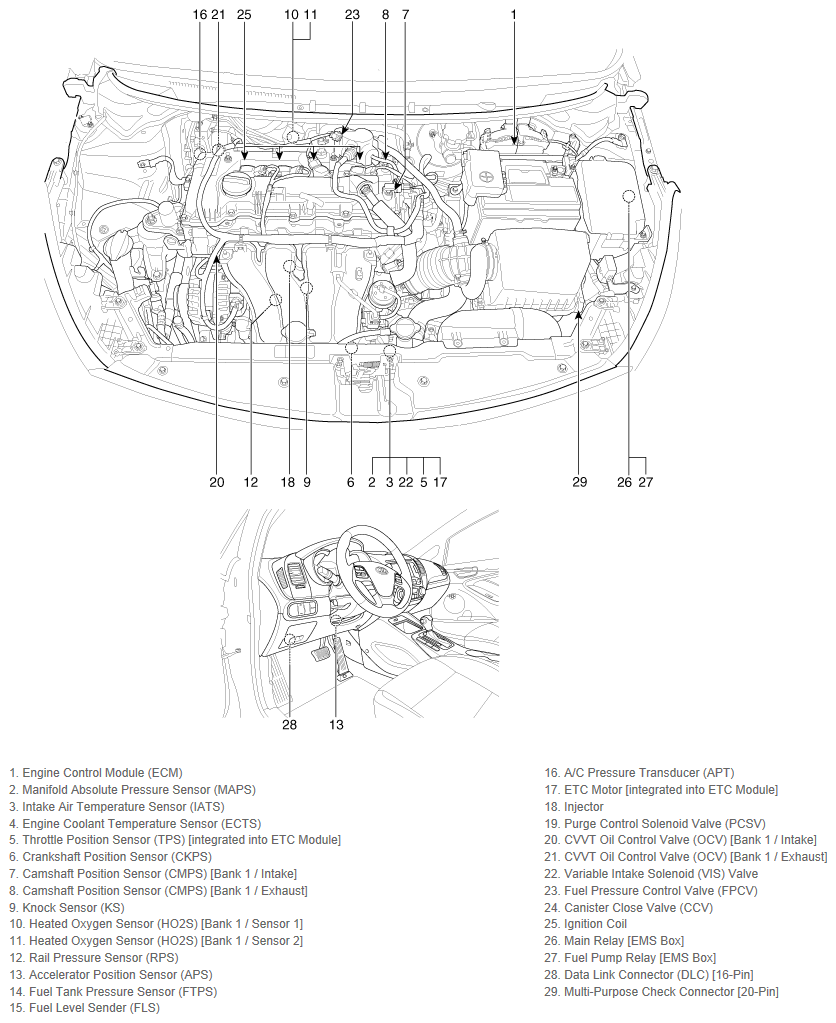 16 21 25 10 11 23 8 7 1

20 12 18 9 6 2 3 22 5 17 29 26 27

28 13

1. Engine Control Module (ECM)
2. Manifold Absolute Pressure Sensor (MAPS)
3. Intake Air Temperature Sensor (IATS)
4. Engine Coolant Temperature Sensor (ECTS)
5. Throttle Position Sensor (TPS) [integrated into ETC Module]
6. Crankshaft Position Sensor (CKPS)
7. Camshaft Position Sensor (CMPS) [Bank 1 / Intake]
8. Camshaft Position Sensor (CMPS) [Bank 1 / Exhaust]
9. Knock Sensor (KS)
10. Heated Oxygen Sensor (HO2S) [Bank 1 / Sensor 1]
11. Heated Oxygen Sensor (HO2S) [Bank 1 / Sensor 2]
12. Rail Pressure Sensor (RPS)
13. Accelerator Position Sensor (APS)
14. Fuel Tank Pressure Sensor (FTPS)
15. Fuel Level Sender (FLS)

16. A/C Pressure Transducer (APT)
17. ETC Motor [integrated into ETC Module]
18. Injector
19. Purge Control Solenoid Valve (PCSV)
20. CVVT Oil Control Valve (OCV) [Bank 1 / Intake]
21. CVVT Oil Control Valve (OCV) [Bank 1 / Exhaust]
22. Variable Intake Solenoid (VIS) Valve
23. Fuel Pressure Control Valve (FPCV)
24. Canister Close Valve (CCV)
25. Ignition Coil
26. Main Relay [EMS Box]
27. Fuel Pump Relay [EMS Box]
28. Data Link Connector (DLC) [16-Pin]
29. Multi-Purpose Check Connector [20-Pin]