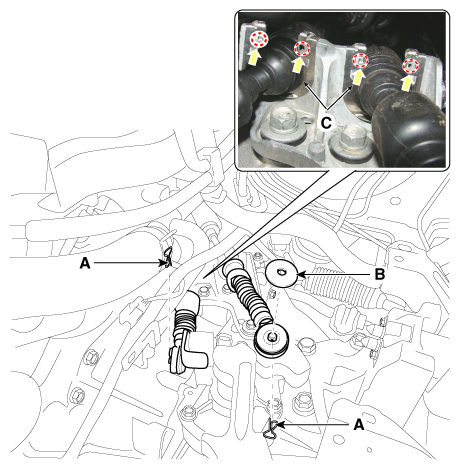 C
A
B
A