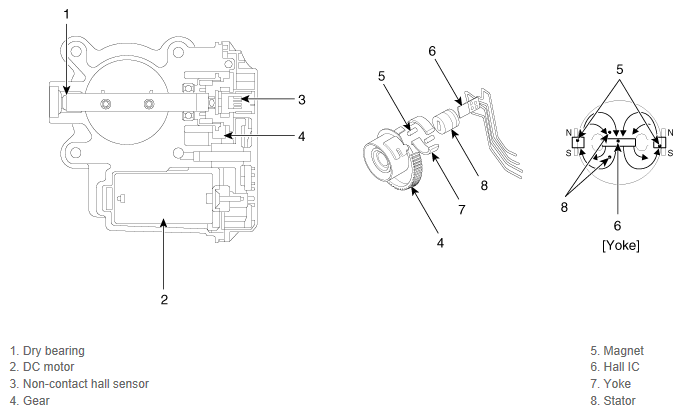 1
3
4
2

6
5
8
7
4

5
N
S
N
S
8
6
[Yoke]

1. Dry bearing
2. DC motor
3. Non-contact hall sensor
4. Gear

5. Magnet
6. Hall IC
7. Yoke
8. Stator