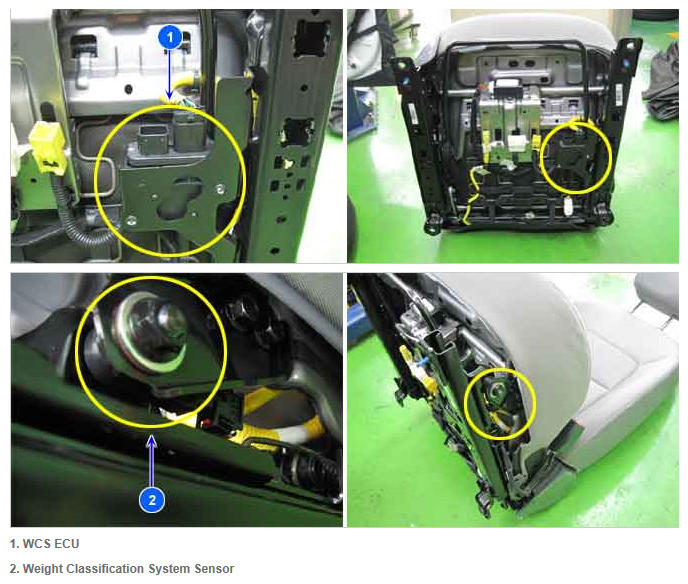 1

2

1. WCS ECU

2. Weight Classification System Sensor