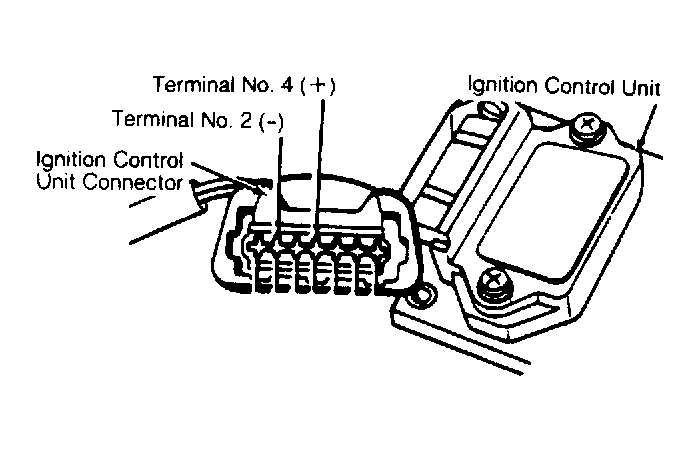 Terminal No. 4 (+)
Ignition Control Unit
Terminal No. 2 (-)
Ignition Control Unit Connector