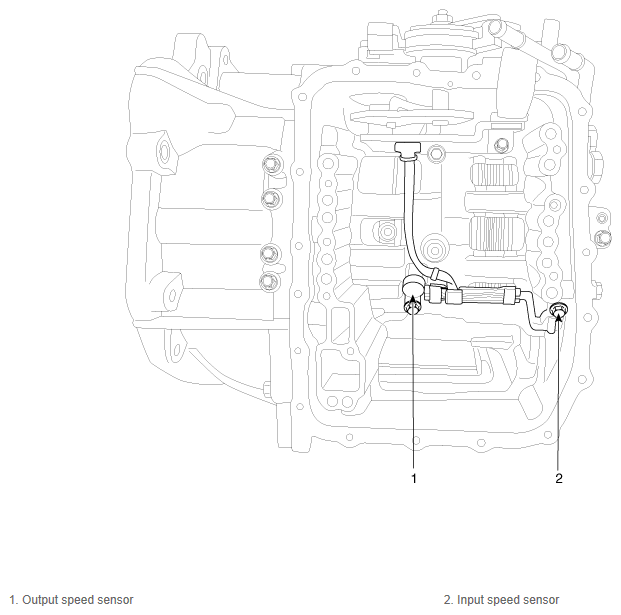 1

2

1. Output speed sensor

2. Input speed sensor