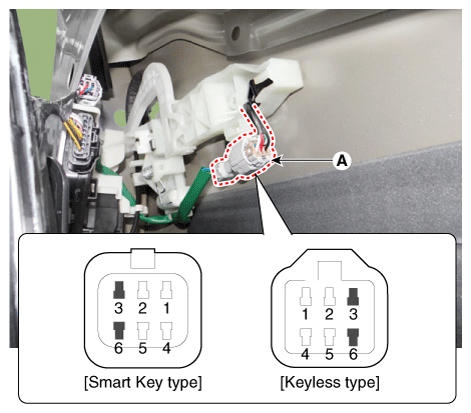 A

3 2 1
6 5 4
[Smart Key type]

1 2 3
4 5 6
[Keyless type]