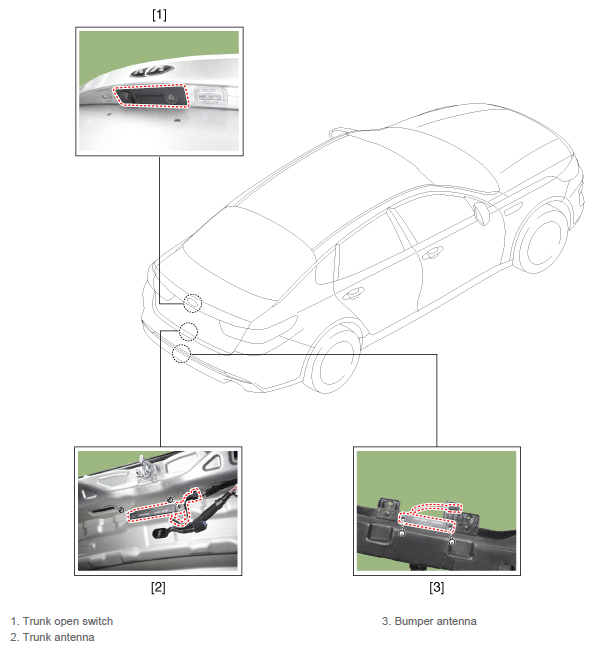 [1]

[2]

[3]

1. Trunk open switch
2. Trunk antenna

3. Bumper antenna