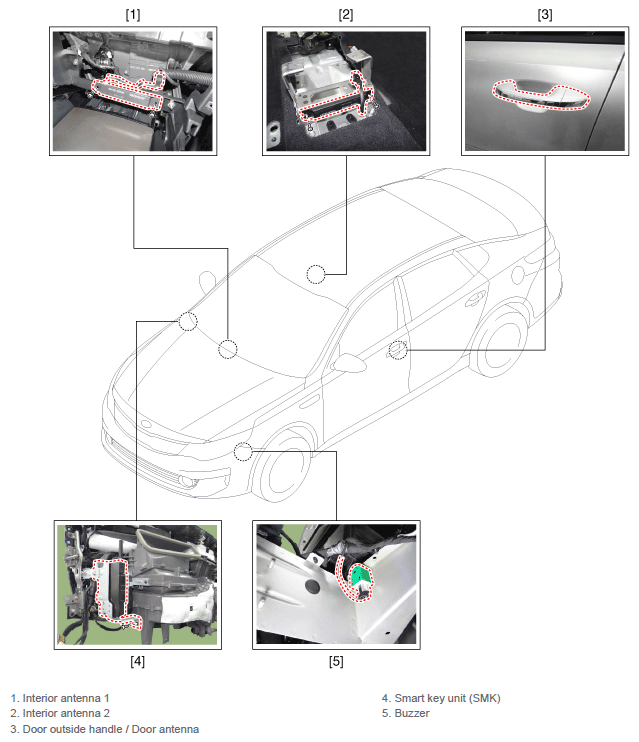 [1]

[2]

[3]

[4]

[5]

1. Interior antenna 1
2. Interior antenna 2
3. Door outside handle / Door antenna

4. Smart key unit (SMK)
5. Buzzer