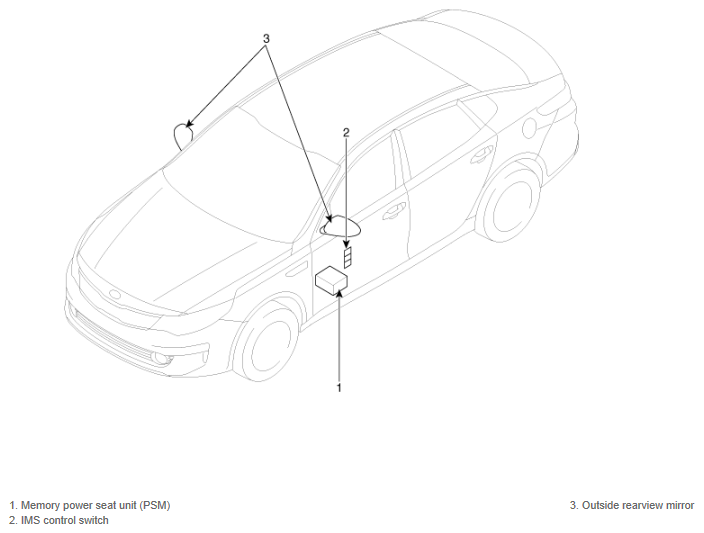 3

2

1

1. Memory power seat unit (PSM)
2. IMS control switch

3. Outside rearview mirror