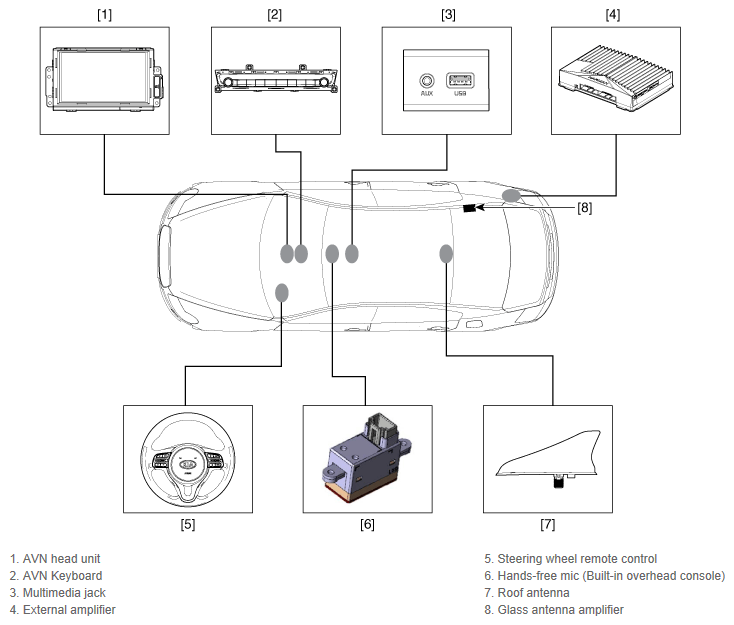 [1]

[2]

[3]

AUX USB

[4]

[8]

[5]

[6]

[7]

1. AVN head unit
2. AVN Keyboard
3. Multimedia jack
4. External amplifier

5. Steering wheel remote control
6. Hands-free mic (Built-in overhead console)
7. Roof antenna
8. Glass antenna amplifier