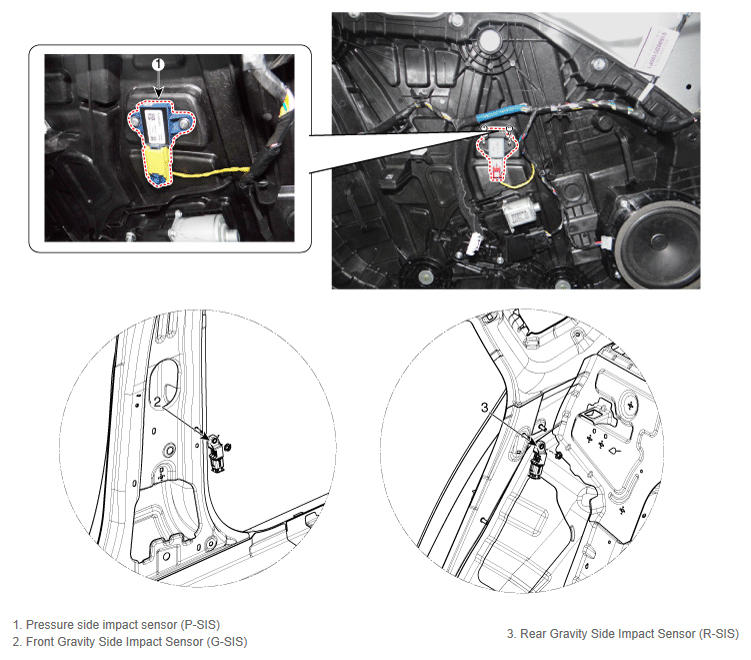 1

2

3

1. Pressure side impact sensor (P-SIS)
2. Front Gravity Side Impact Sensor (G-SIS)

3. Rear Gravity Side Impact Sensor (R-SIS)