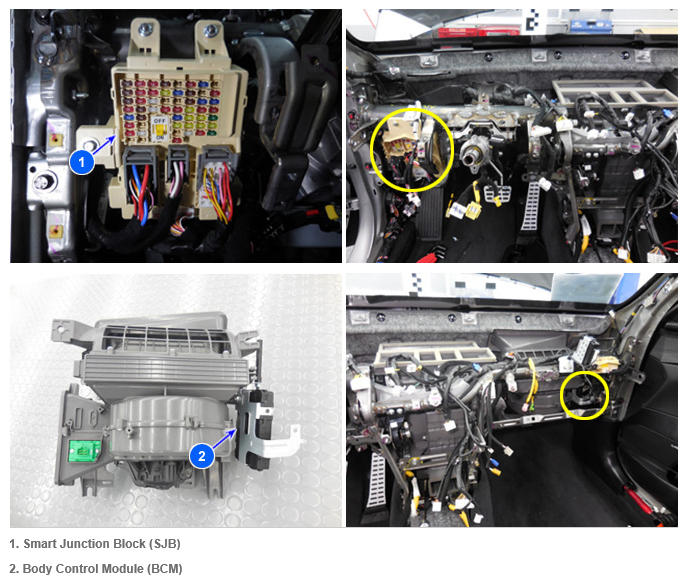 1

OFF

2

1. Smart Junction Block (SJB)

2. Body Control Module (BCM)