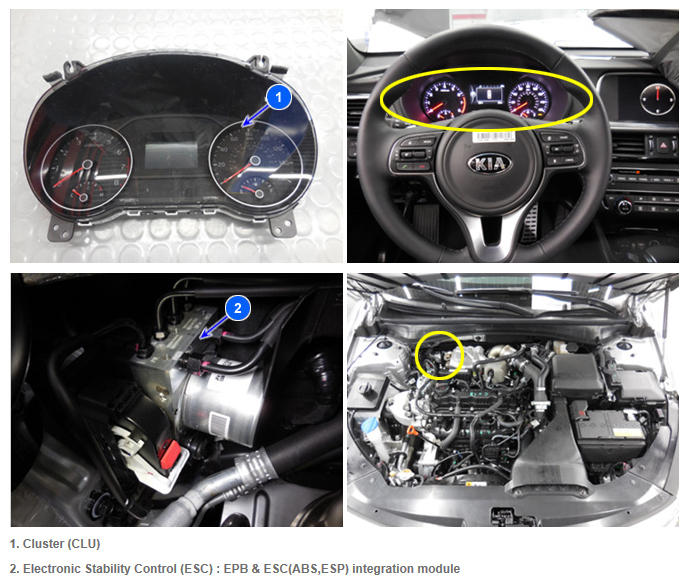 1

KIA

2

1. Cluster (CLU)

2. Electronic Stability Control (ESC) : EPB & ESC(ABS,ESP) integration module