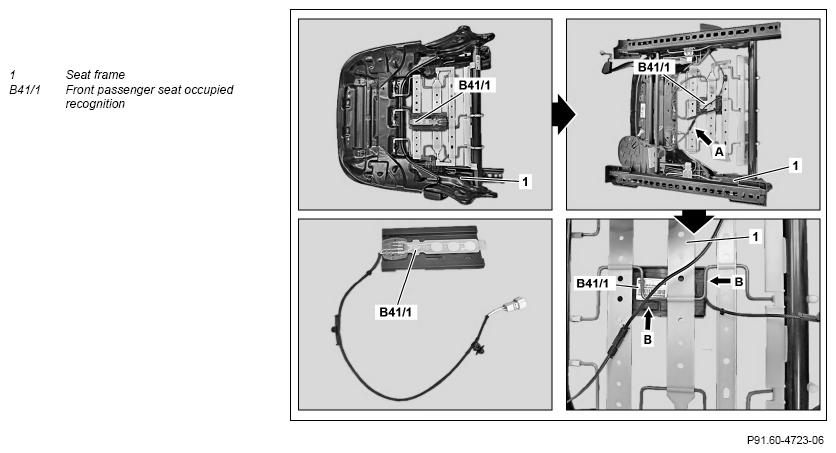 1 Seat frame
B41/1 Front passenger seat occupied recognition

B41/1
1

B41/1
A
1

B41/1

1
B41/1
B
B

P91.60-4723-06