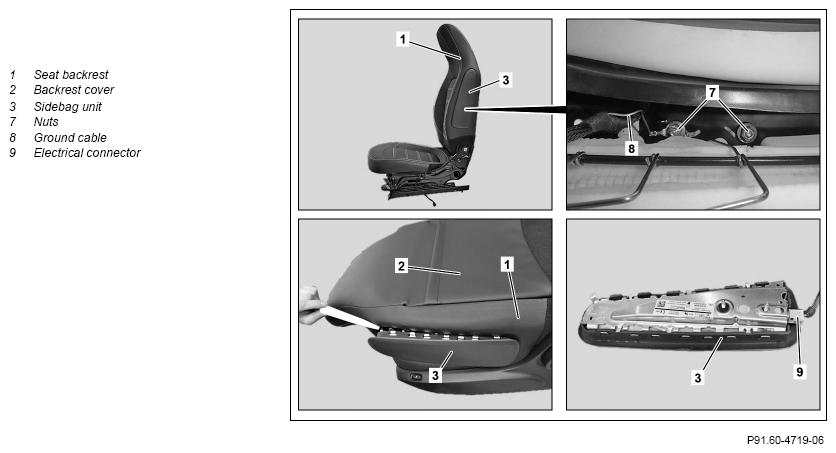 1 Seat backrest
2 Backrest cover
3 Sidebag unit
7 Nuts
8 Ground cable
9 Electrical connector

1
3
7
8
2
1
3
3
9

P91.60-4719-06