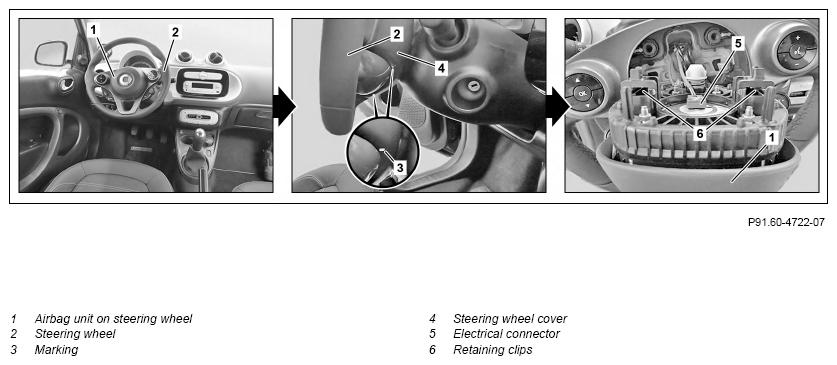 1
2
2
4
3
5
6
1
OK

P91.60-4722-07

1 Airbag unit on steering wheel
2 Steering wheel
3 Marking

4 Steering wheel cover
5 Electrical connector
6 Retaining clips