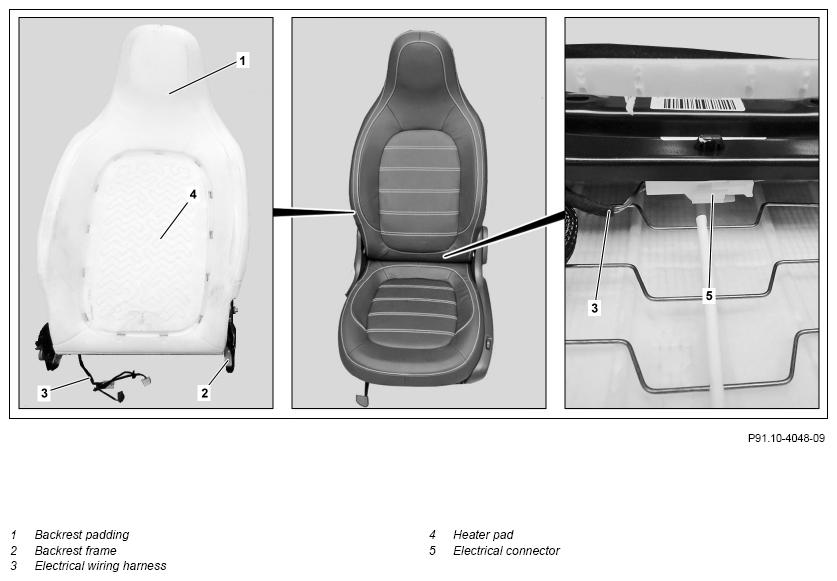 1
4
3
2
3
5

P91.10-4048-09

1 Backrest padding
2 Backrest frame
3 Electrical wiring harness

4 Heater pad
5 Electrical connector