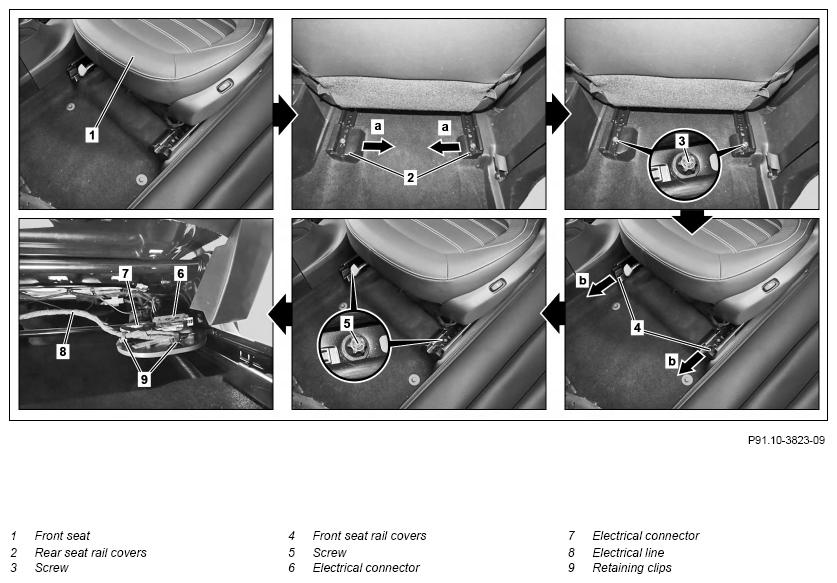 1

a

a

2

3

7

6

8

9

5

b

4

b

P91.10-3823-09

1 Front seat
2 Rear seat rail covers
3 Screw

4 Front seat rail covers
5 Screw
6 Electrical connector

7 Electrical connector
8 Electrical line
9 Retaining clips