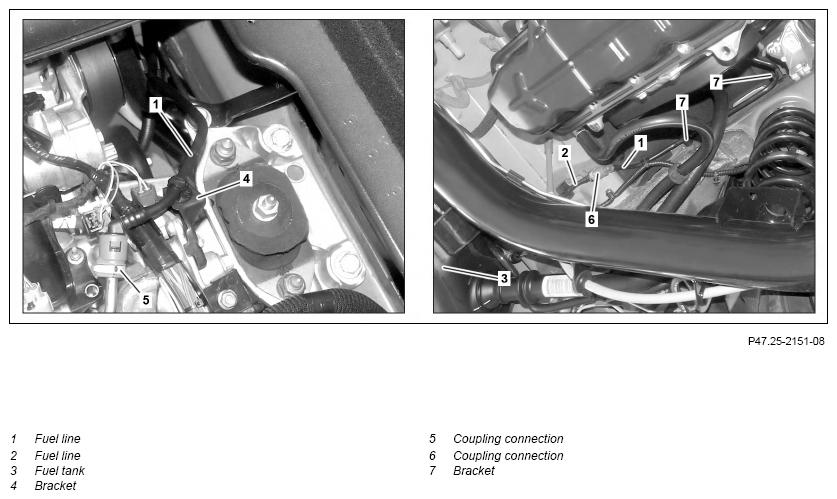 1

4

5

7

7

2

1

6

3

P47.25-2151-08

1 Fuel line
2 Fuel line
3 Fuel tank
4 Bracket

5 Coupling connection
6 Coupling connection
7 Bracket