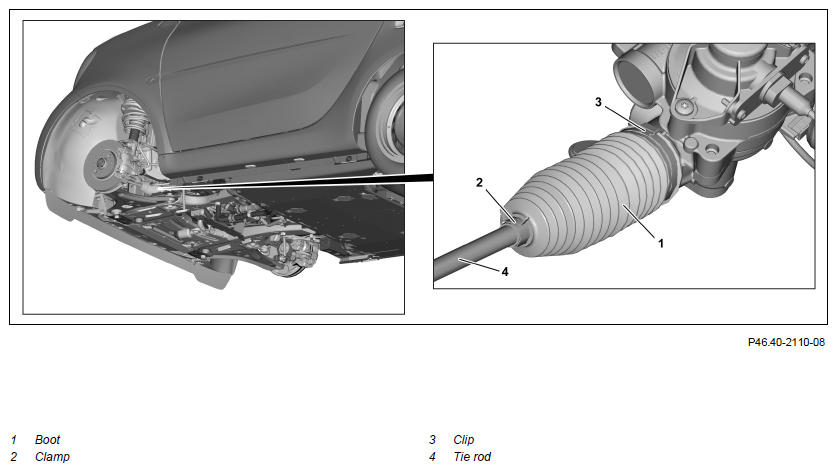 3
2
1
4

P46.40-2110-08

1 Boot
2 Clamp

3 Clip
4 Tie rod