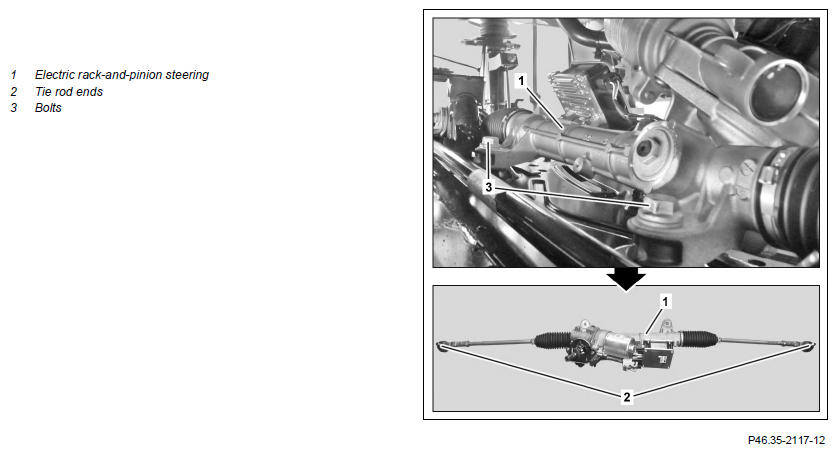 1 Electric rack-and-pinion steering
2 Tie rod ends
3 Bolts

1

3

1

2

P46.35-2117-12