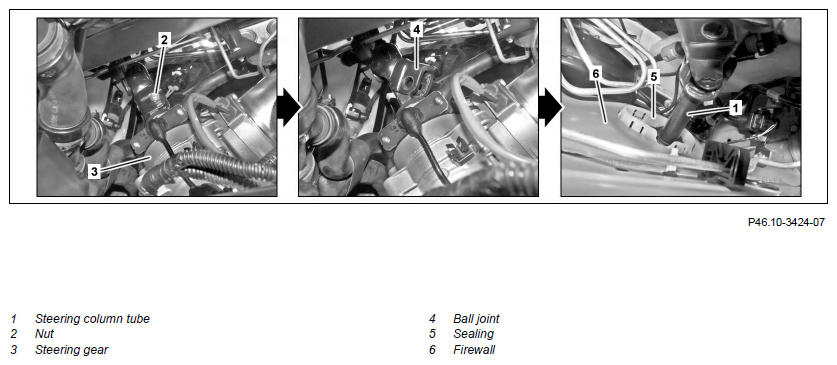 2

3

4

6

5

1

P46.10-3424-07

1 Steering column tube
2 Nut
3 Steering gear

4 Ball joint
5 Sealing
6 Firewall