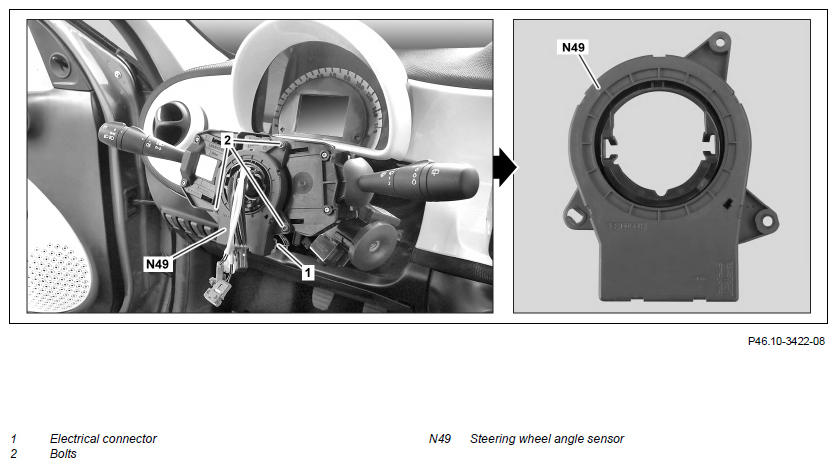 2

N49

1

N49

P46.10-3422-08

1 Electrical connector
2 Bolts

N49 Steering wheel angle sensor